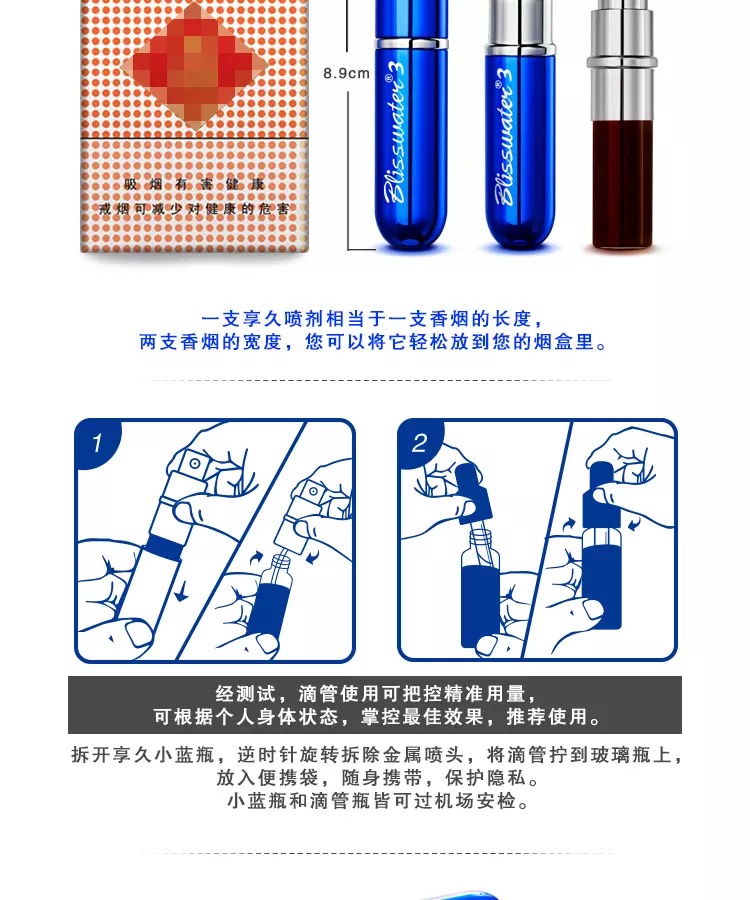 吸烟有害健康
戒烟可减少对健康的危害

8.9cm

Blisswater® 3

Blisswater® 3

一支享久喷剂相当于一支香烟的长度，
两支香烟的宽度，您可以将它轻松放到您的烟盒里。

1

2

经测试，滴管使用可把控精准用量，
可根据个人身体状态，掌控最佳效果，推荐使用。

拆开享久小蓝瓶，逆时针旋转拆除金属喷头，将滴管拧到玻璃瓶上，
放入便携袋，随身携带，保护隐私。
小蓝瓶和滴管瓶皆可过机场安检。